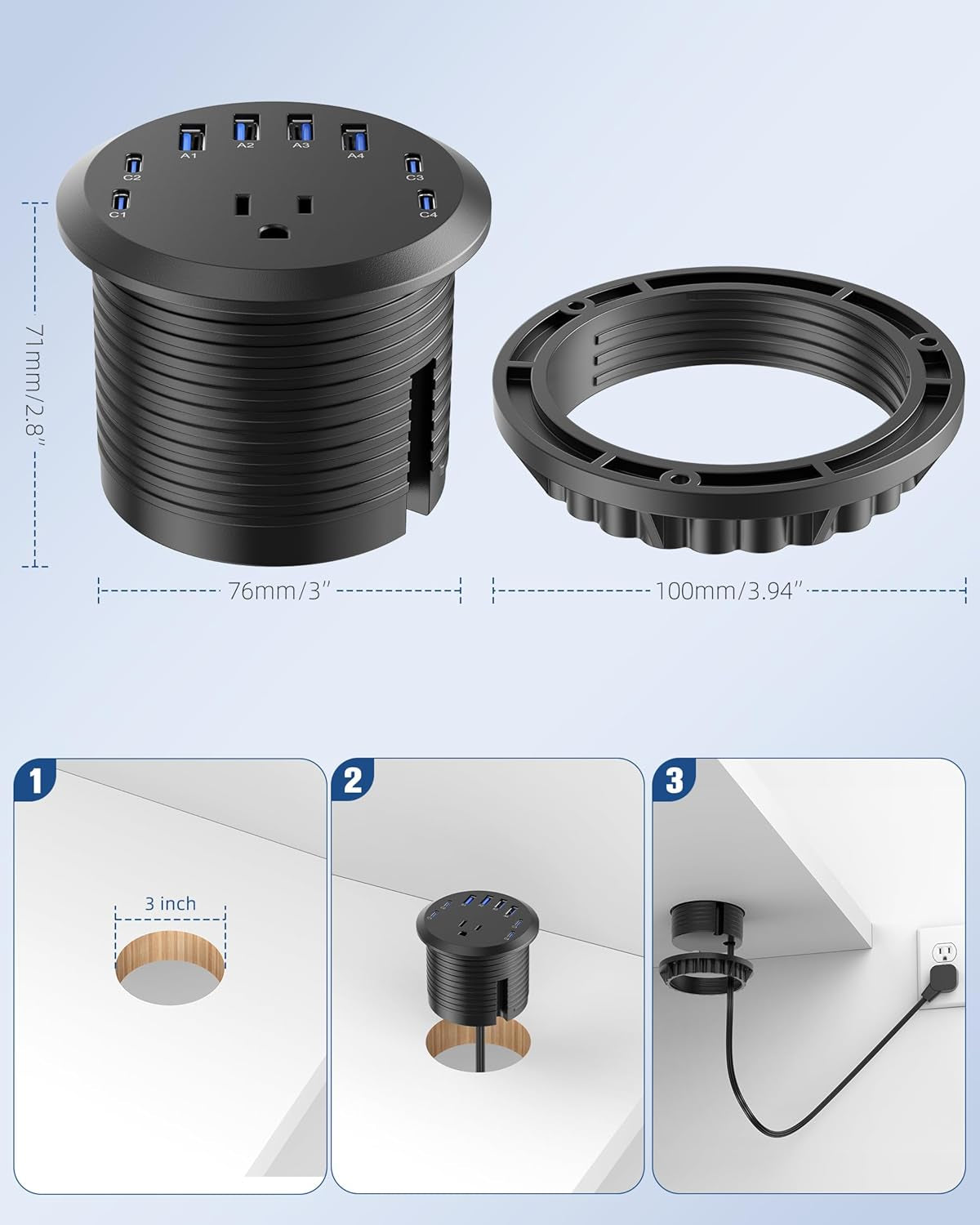 A1 A2 A3 A4
C2 C3
C1 C4

71mm/2.8"

76mm/3"

100mm/3.94"

1

3 inch

2

3