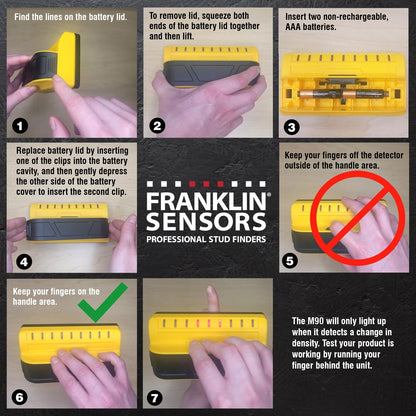 Find the lines on the battery lid.

1

To remove lid, squeeze both ends of the battery lid together and then lift.

2

Insert two non-rechargeable, AAA batteries.

3

Replace battery lid by inserting one of the clips into the battery cavity, and then gently depress the other side of the battery cover to insert the second clip.

4

FRANKLIN® SENSORS
PROFESSIONAL STUD FINDERS

Keep your fingers off the detector outside of the handle area.

5

Keep your fingers on the handle area.

6

7

The M90 will only light up when it detects a change in density. Test your product is working by running your finger behind the unit.